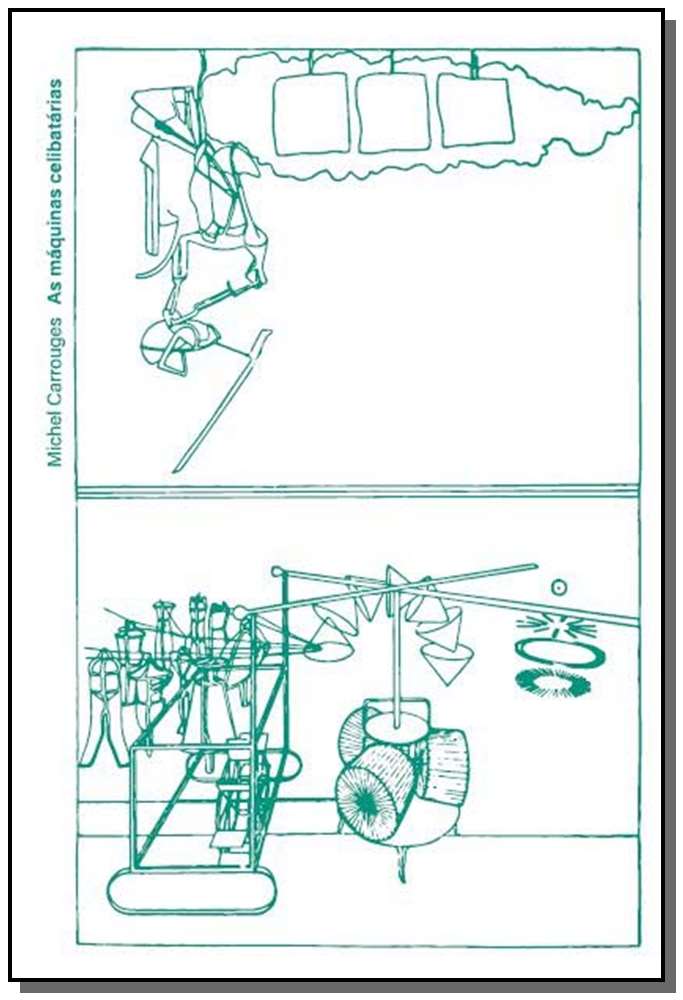 Michel Carrouges As máquinas celibatárias